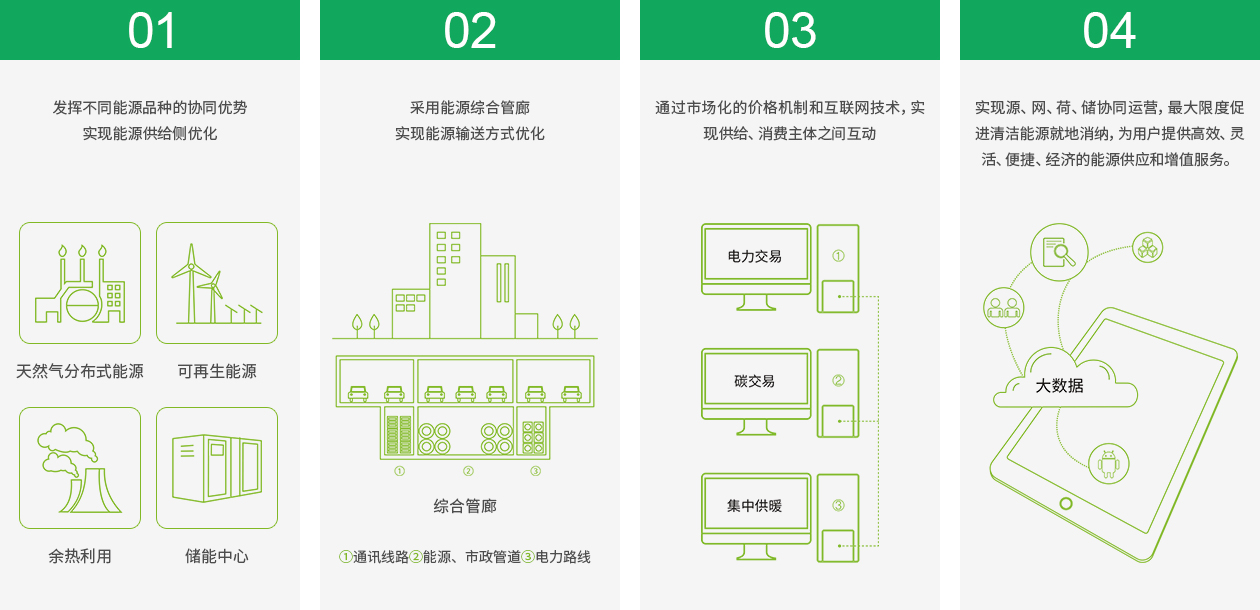 01

发挥不同能源品种的协同优势
实现能源供给侧优化

天然气分布式能源

可再生能源

余热利用

储能中心

02

采用能源综合管廊
实现能源输送方式优化

①

②

③

综合管廊

①通讯线路②能源、市政管道③电力路线

03

通过市场化的价格机制和互联网技术，实现供给、消费主体之间互动

电力交易

①

碳交易

②

集中供暖

③

04

实现源、网、荷、储协同运营，最大限度促进清洁能源就地消纳，为用户提供高效、灵活、便捷、经济的能源供应和增值服务。

大数据